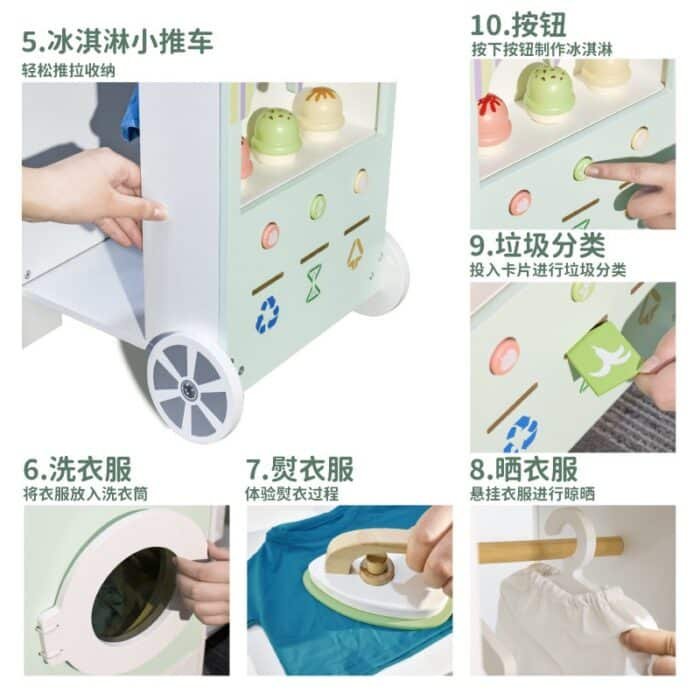 5.冰淇淋小推车
轻松推拉收纳

10.按钮
按下按钮制作冰淇淋

9.垃圾分类
投入卡片进行垃圾分类

6.洗衣服
将衣服放入洗衣筒

7.熨衣服
体验熨衣过程

8.晒衣服
悬挂衣服进行晾晒