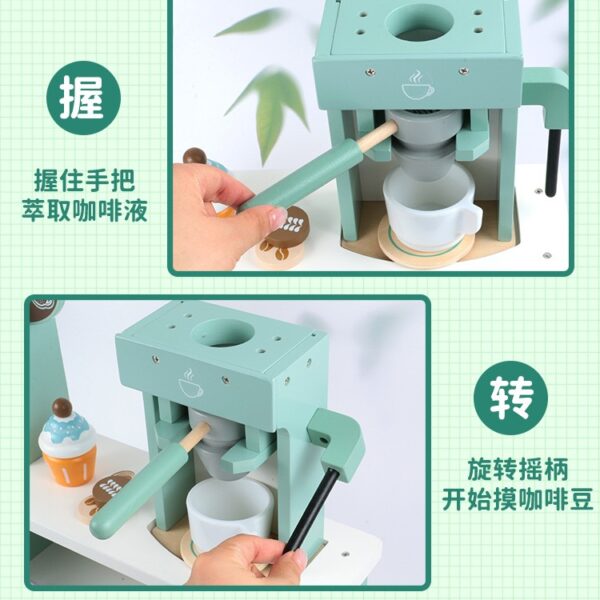 握

握住手把
萃取咖啡液

转

旋转摇柄
开始摸咖啡豆