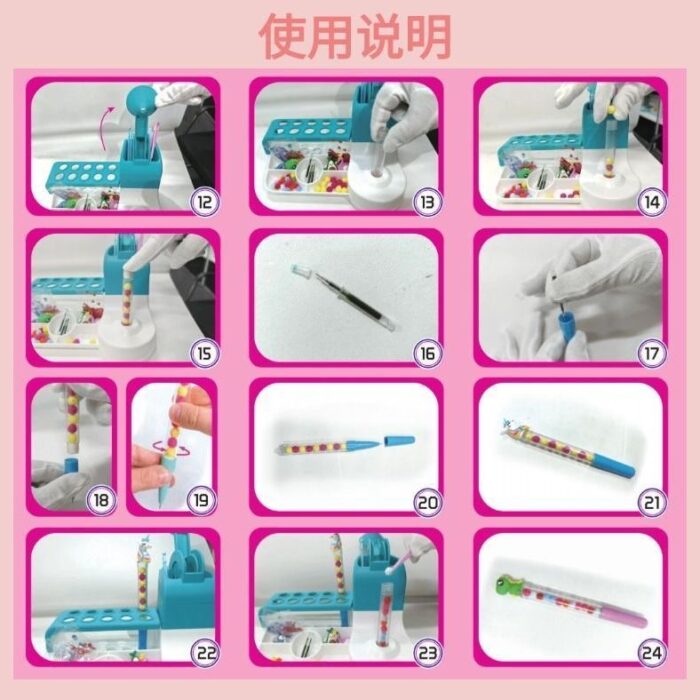 使用说明

12

13

14

15

16

17

18

19

20

21

22

23

24