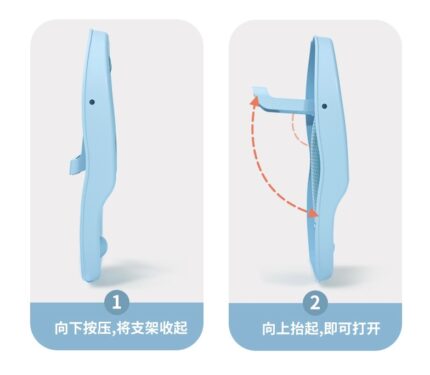 1
向下按压,将支架收起

2
向上抬起,即可打开