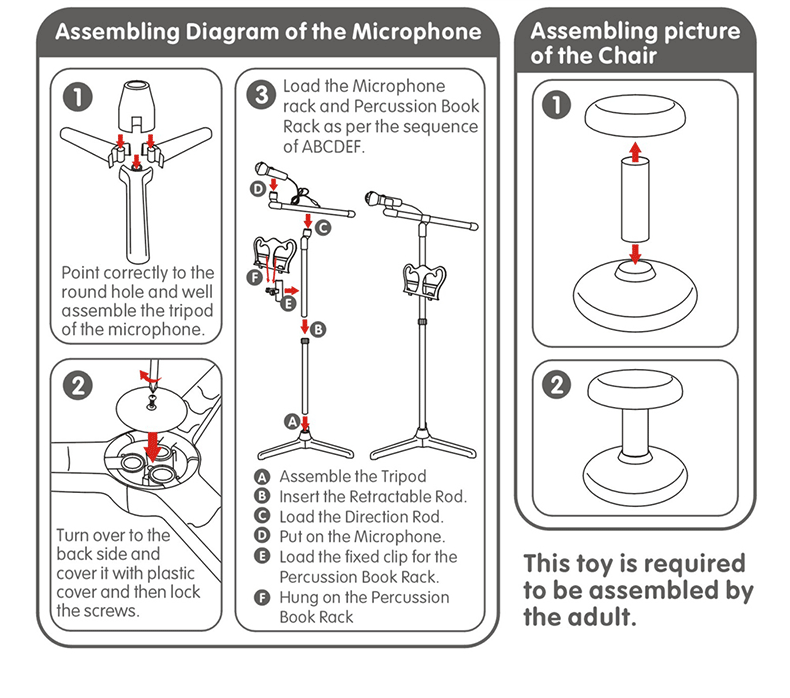 Assembling Diagram of the Microphone

1

Point correctly to the round hole and well assemble the tripod of the microphone.

2

Turn over to the back side and cover it with plastic cover and then lock the screws.

3 Load the Microphone rack and Percussion Book Rack as per the sequence of ABCDEF.

D
C
F
E
B
A

A Assemble the Tripod
B Insert the Retractable Rod.
C Load the Direction Rod.
D Put on the Microphone.
E Load the fixed clip for the Percussion Book Rack.
F Hung on the Percussion Book Rack

Assembling picture of the Chair

1

2

This toy is required to be assembled by the adult.