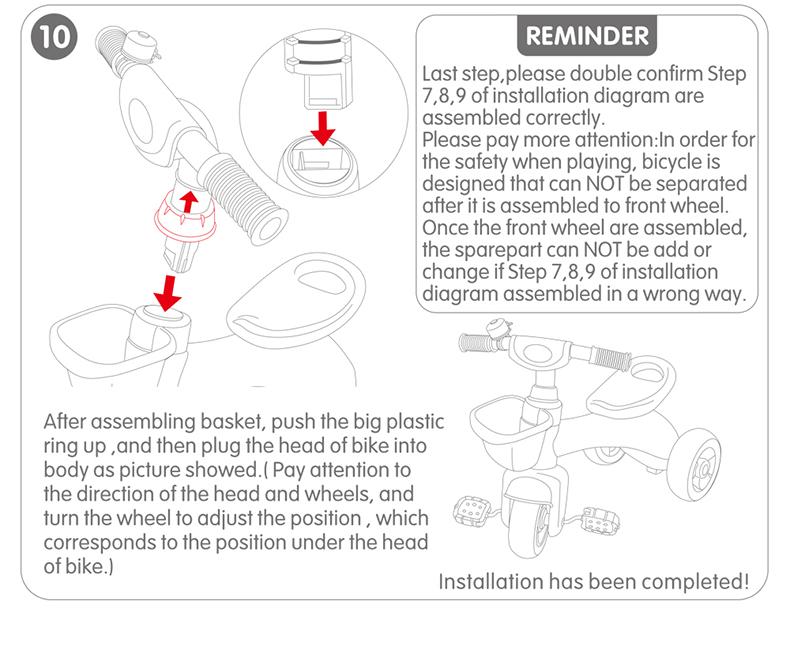 10

REMINDER

Last step,please double confirm Step 7,8,9 of installation diagram are assembled correctly.
Please pay more attention:In order for the safety when playing, bicycle is designed that can NOT be separated after it is assembled to front wheel. Once the front wheel are assembled, the sparepart can NOT be add or change if Step 7,8,9 of installation diagram assembled in a wrong way.

After assembling basket, push the big plastic ring up ,and then plug the head of bike into body as picture showed.( Pay attention to the direction of the head and wheels, and turn the wheel to adjust the position , which corresponds to the position under the head of bike.)

Installation has been completed!