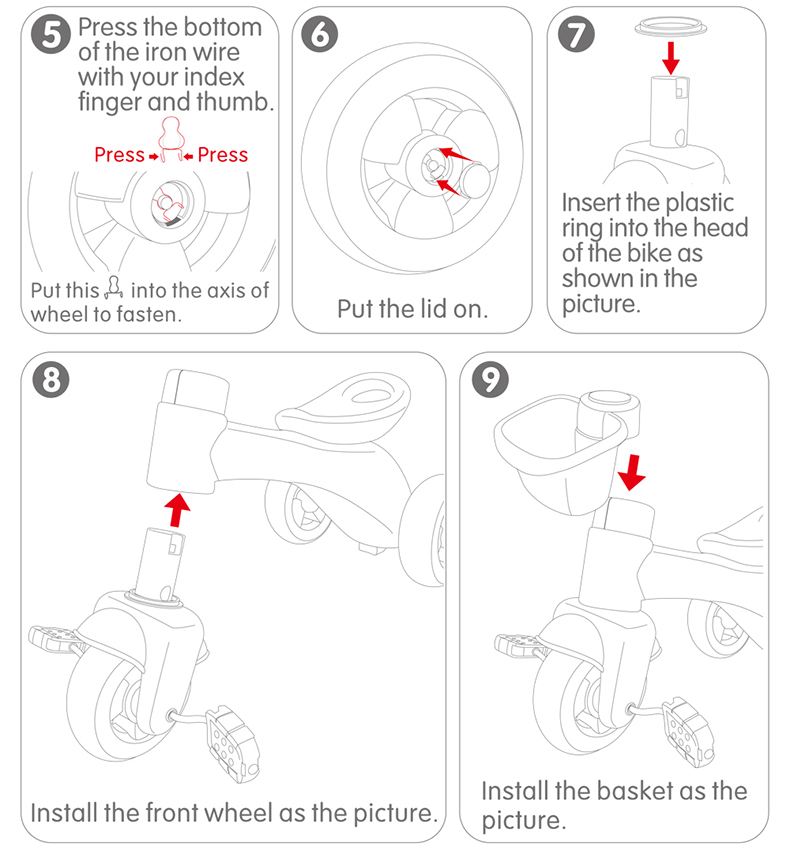 5 Press the bottom of the iron wire with your index finger and thumb.

Press Press

Put this into the axis of wheel to fasten.

6

Put the lid on.

7

Insert the plastic ring into the head of the bike as shown in the picture.

8

Install the front wheel as the picture.

9

Install the basket as the picture.