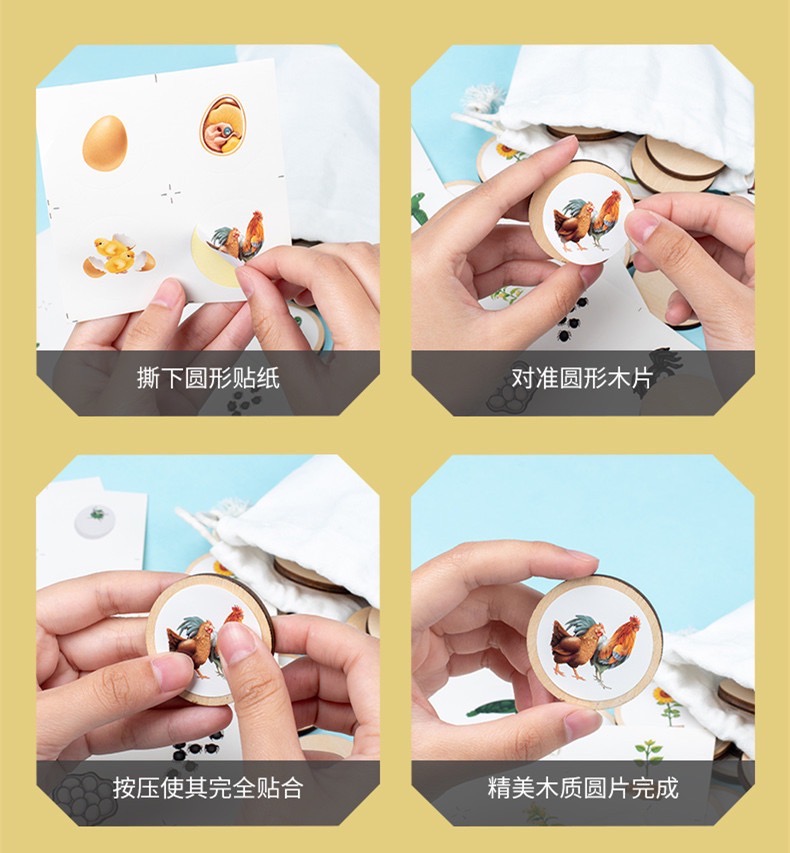 撕下圆形贴纸

对准圆形木片

按压使其完全贴合

精美木质圆片完成